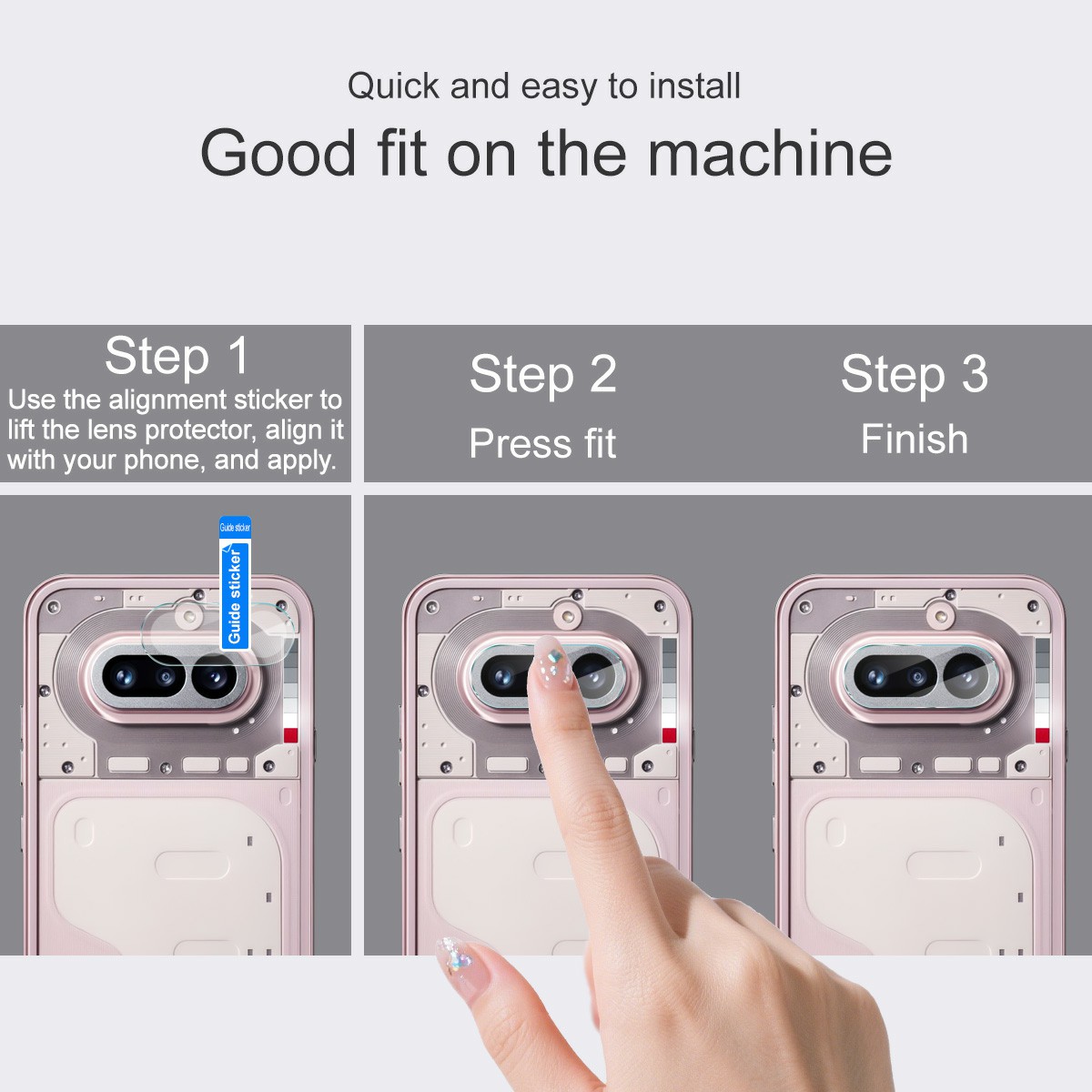 Quick and easy to install
Good fit on the machine

Step 1
Use the alignment sticker to lift the lens protector, align it with your phone, and apply.

Step 2
Press fit

Step 3
Finish

Guide sticker
Guide sticker