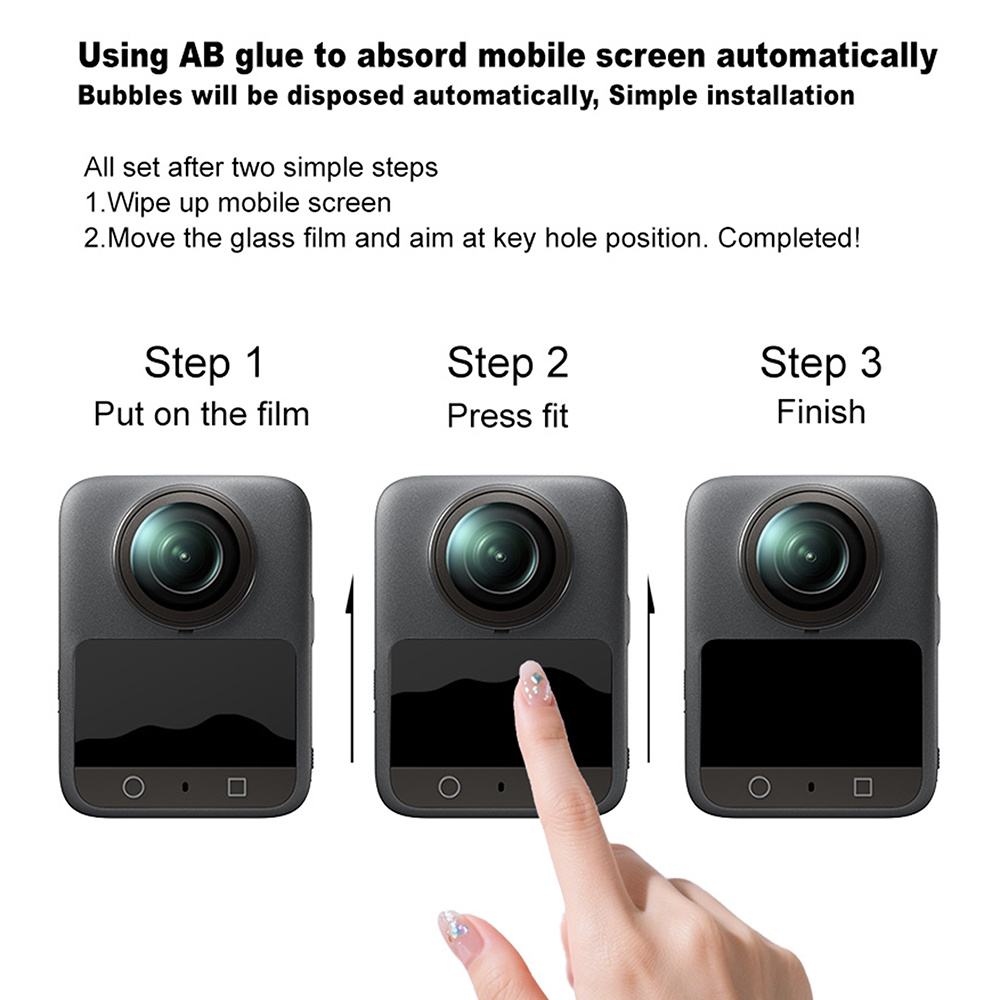 Using AB glue to absord mobile screen automatically
Bubbles will be disposed automatically, Simple installation

All set after two simple steps
1.Wipe up mobile screen
2.Move the glass film and aim at key hole position. Completed!

Step 1
Put on the film

Step 2
Press fit

Step 3
Finish