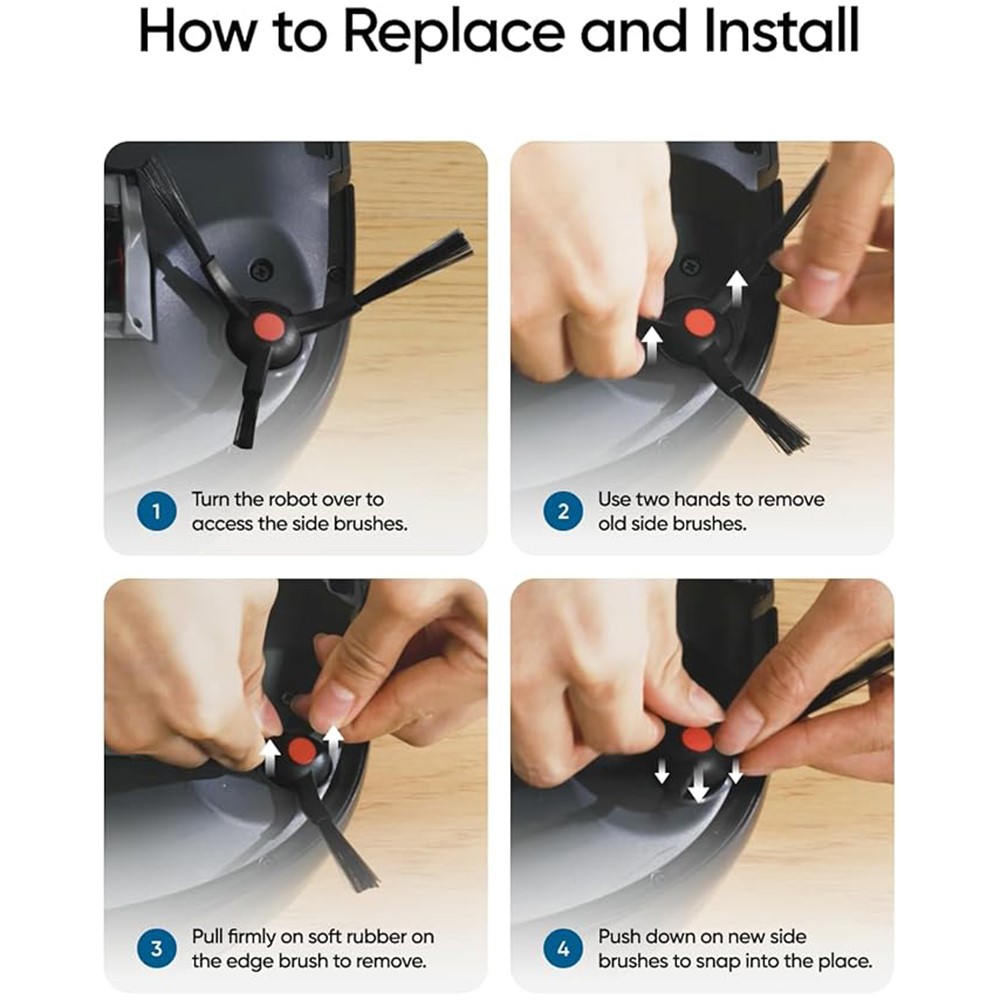 How to Replace and Install

1 Turn the robot over to access the side brushes.

2 Use two hands to remove old side brushes.

3 Pull firmly on soft rubber on the edge brush to remove.

4 Push down on new side brushes to snap into the place.